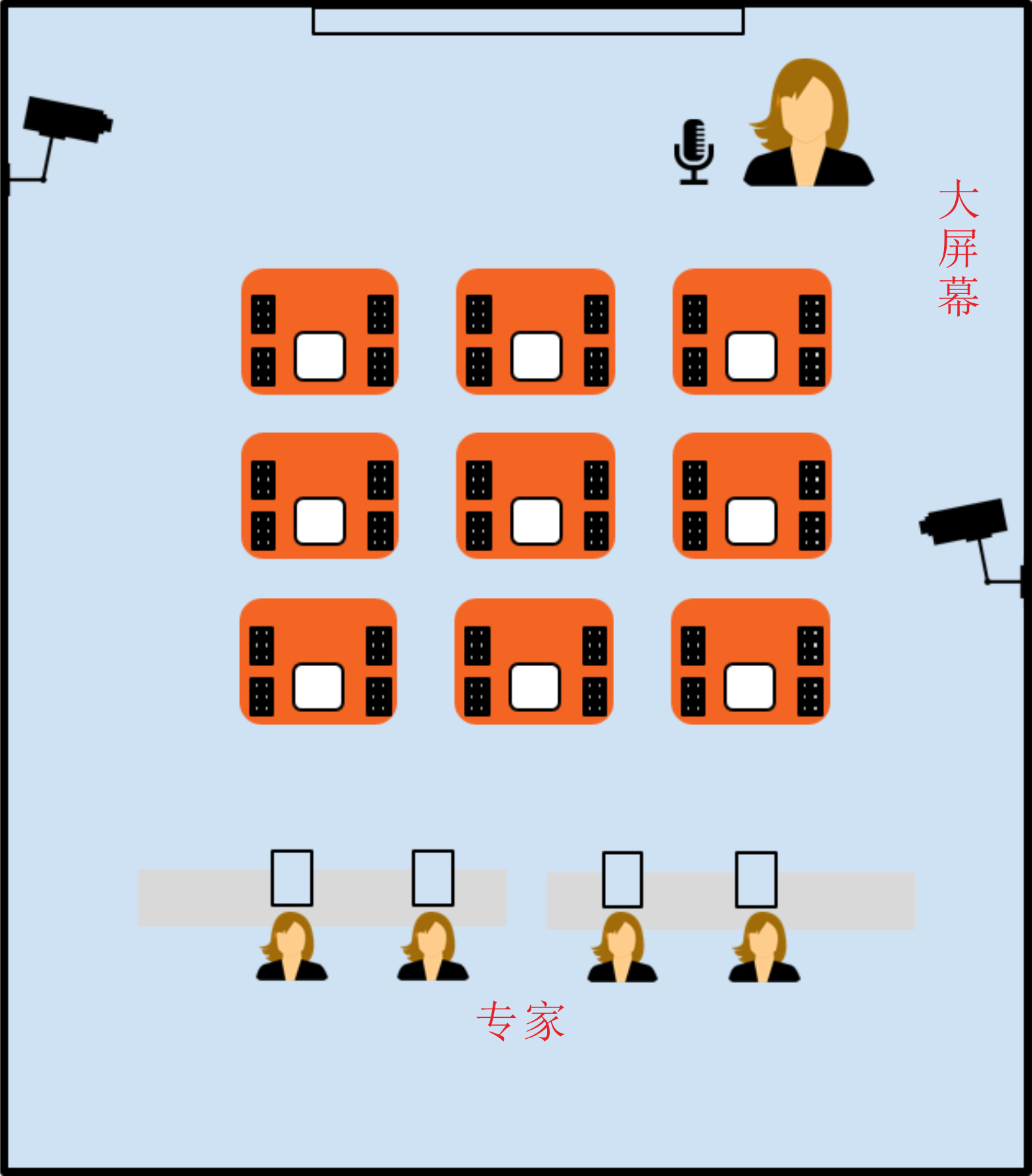 大屏幕

专家